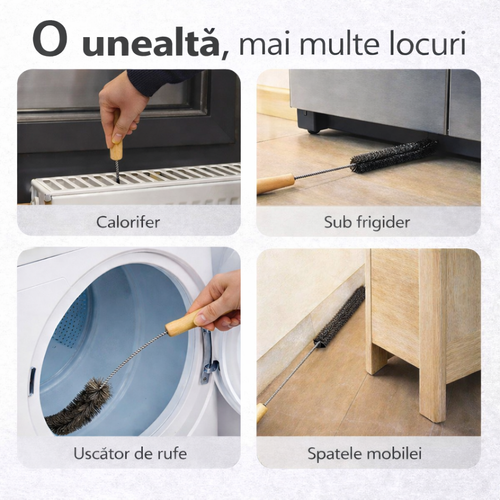 O unealtă, mai multe locuri

Calorifer

Sub frigider

Uscător de rufe

Spatele mobilei